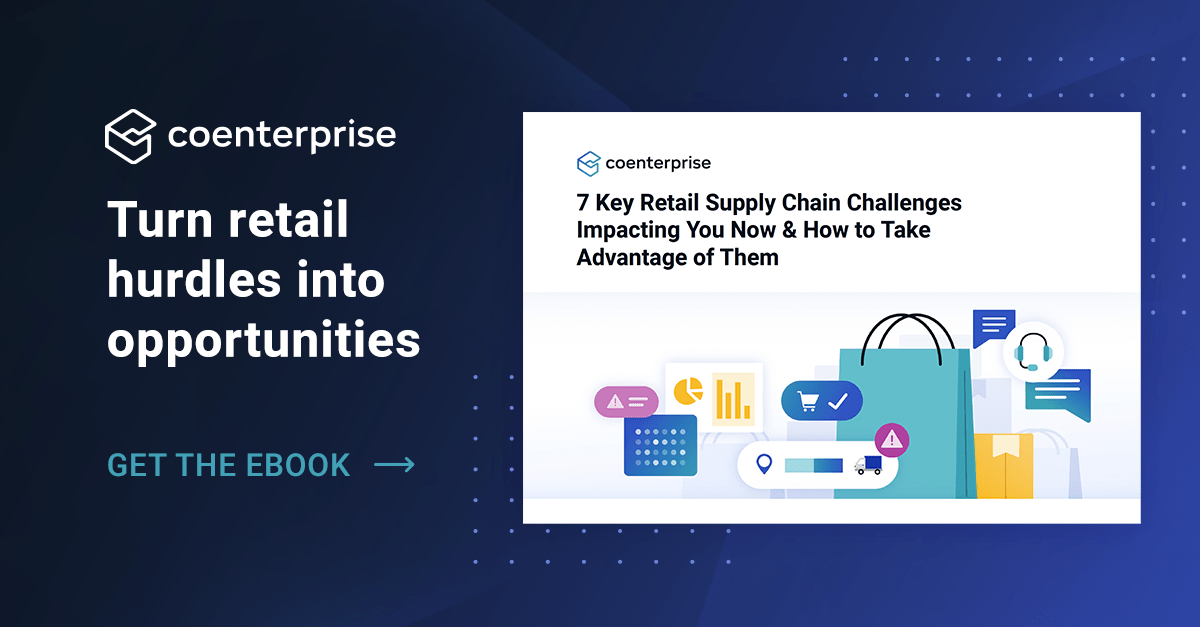 coenterprise

Turn retail hurdles into opportunities

GET THE EBOOK ⟶

coenterprise

7 Key Retail Supply Chain Challenges Impacting You Now & How to Take Advantage of Them